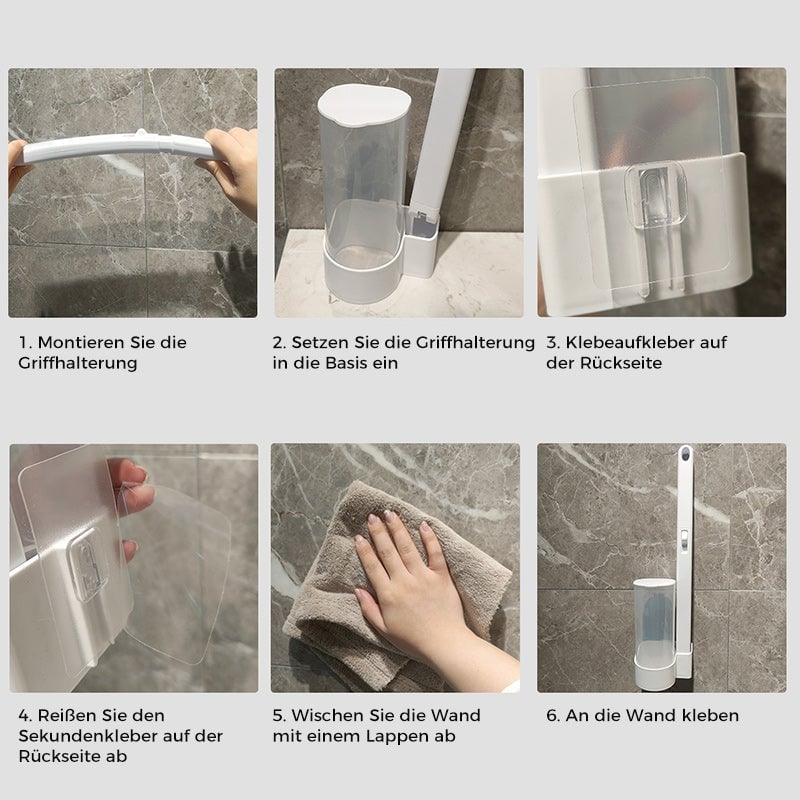 1. Montieren Sie die Griffhalterung

2. Setzen Sie die Griffhalterung in die Basis ein

3. Klebeaufkleber auf der Rückseite

4. Reißen Sie den Sekundenkleber auf der Rückseite ab

5. Wischen Sie die Wand mit einem Lappen ab

6. An die Wand kleben