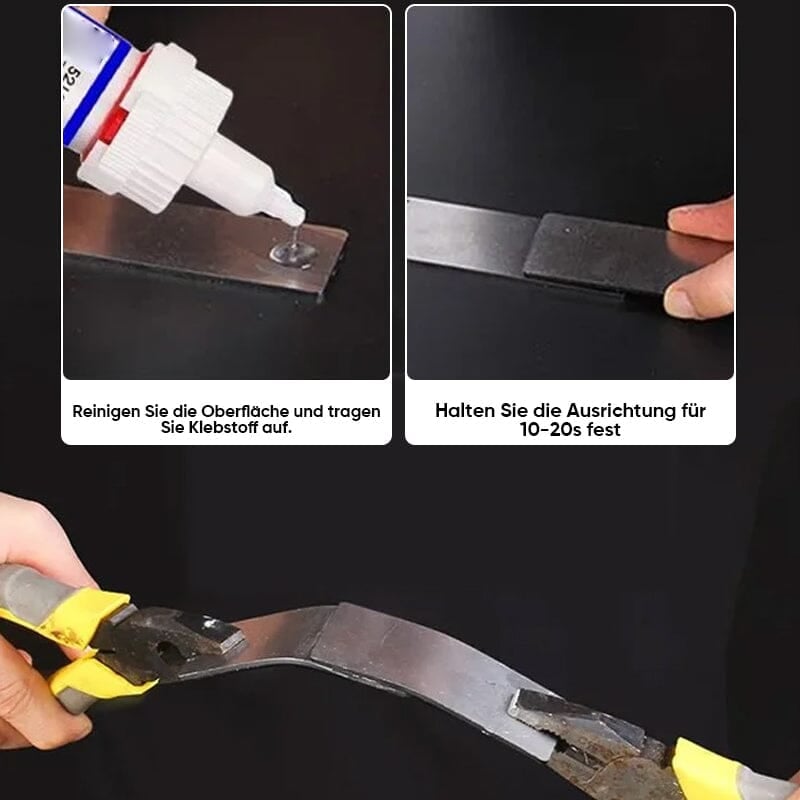 Reinigen Sie die Oberfläche und tragen Sie Klebstoff auf.

Halten Sie die Ausrichtung für 10-20s fest