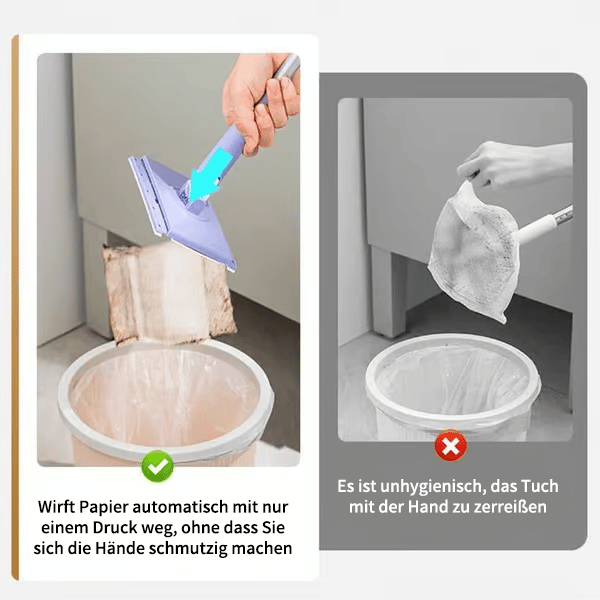 Wirft Papier automatisch mit nur einem Druck weg, ohne dass Sie sich die Hände schmutzig machen

Es ist unhygienisch, das Tuch mit der Hand zu zerreißen