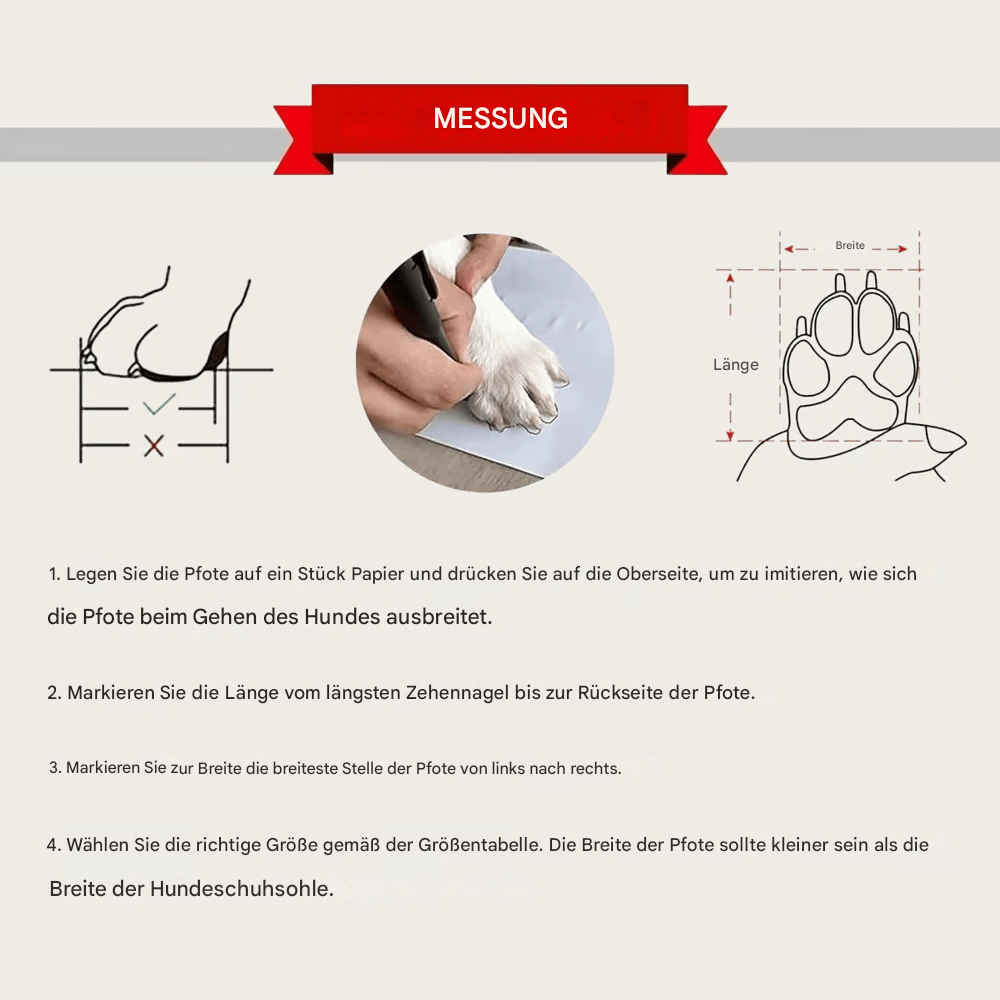 MESSUNG

Breite

Länge

1. Legen Sie die Pfote auf ein Stück Papier und drücken Sie auf die Oberseite, um zu imitieren, wie sich die Pfote beim Gehen des Hundes ausbreitet.

2. Markieren Sie die Länge vom längsten Zehennagel bis zur Rückseite der Pfote.

3. Markieren Sie zur Breite die breiteste Stelle der Pfote von links nach rechts.

4. Wählen Sie die richtige Größe gemäß der Größentabelle. Die Breite der Pfote sollte kleiner sein als die Breite der Hundeschuhsohle.