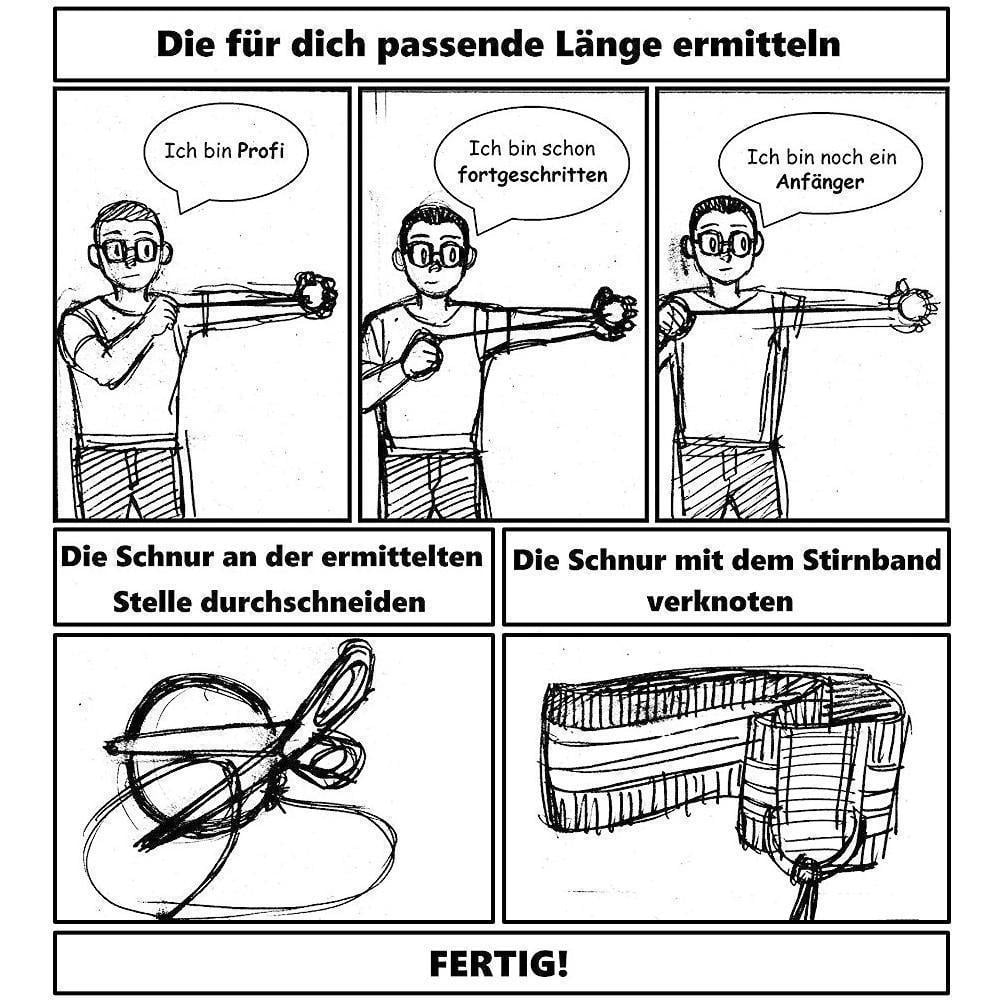 Die für dich passende Länge ermitteln

Ich bin Profi

Ich bin schon fortgeschritten

Ich bin noch ein Anfänger

Die Schnur an der ermittelten Stelle durchschneiden

Die Schnur mit dem Stirnband verknoten

FERTIG!